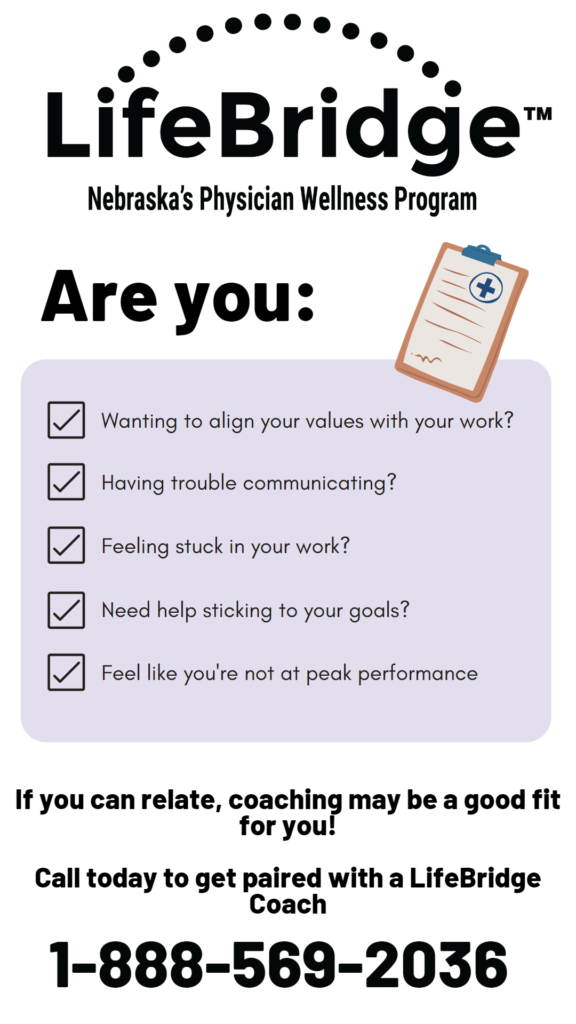 LifeBridge™
Nebraska's Physician Wellness Program

Are you:

Wanting to align your values with your work?

Having trouble communicating?

Feeling stuck in your work?

Need help sticking to your goals?

Feel like you're not at peak performance

If you can relate, coaching may be a good fit for you!

Call today to get paired with a LifeBridge Coach

1-888-569-2036